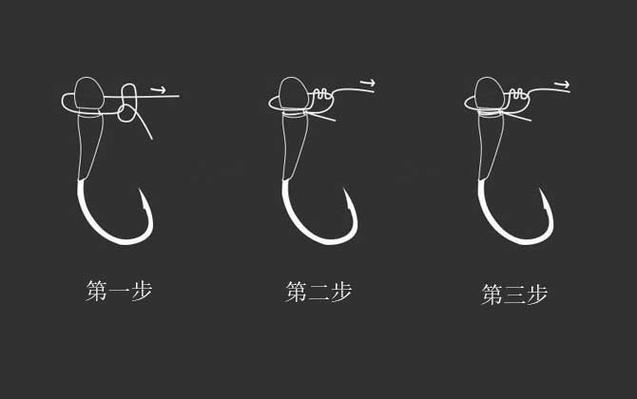 第一步

第二步

第三步