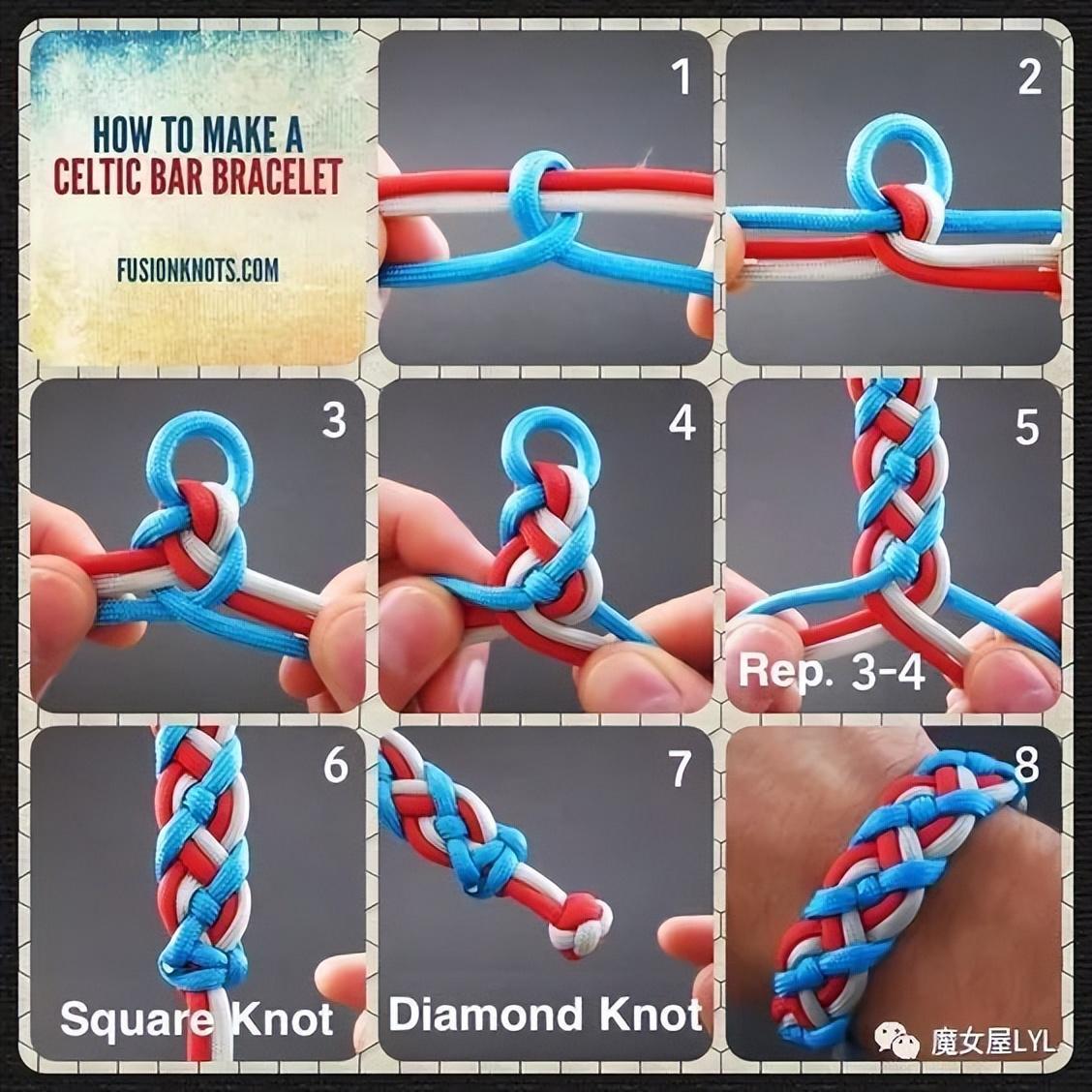 HOW TO MAKE A CELTIC BAR BRACELET

FUSIONKNOTS.COM

1

2

3

4

5

Rep. 3-4

6

Square Knot

7

Diamond Knot

8

魔女屋LYL