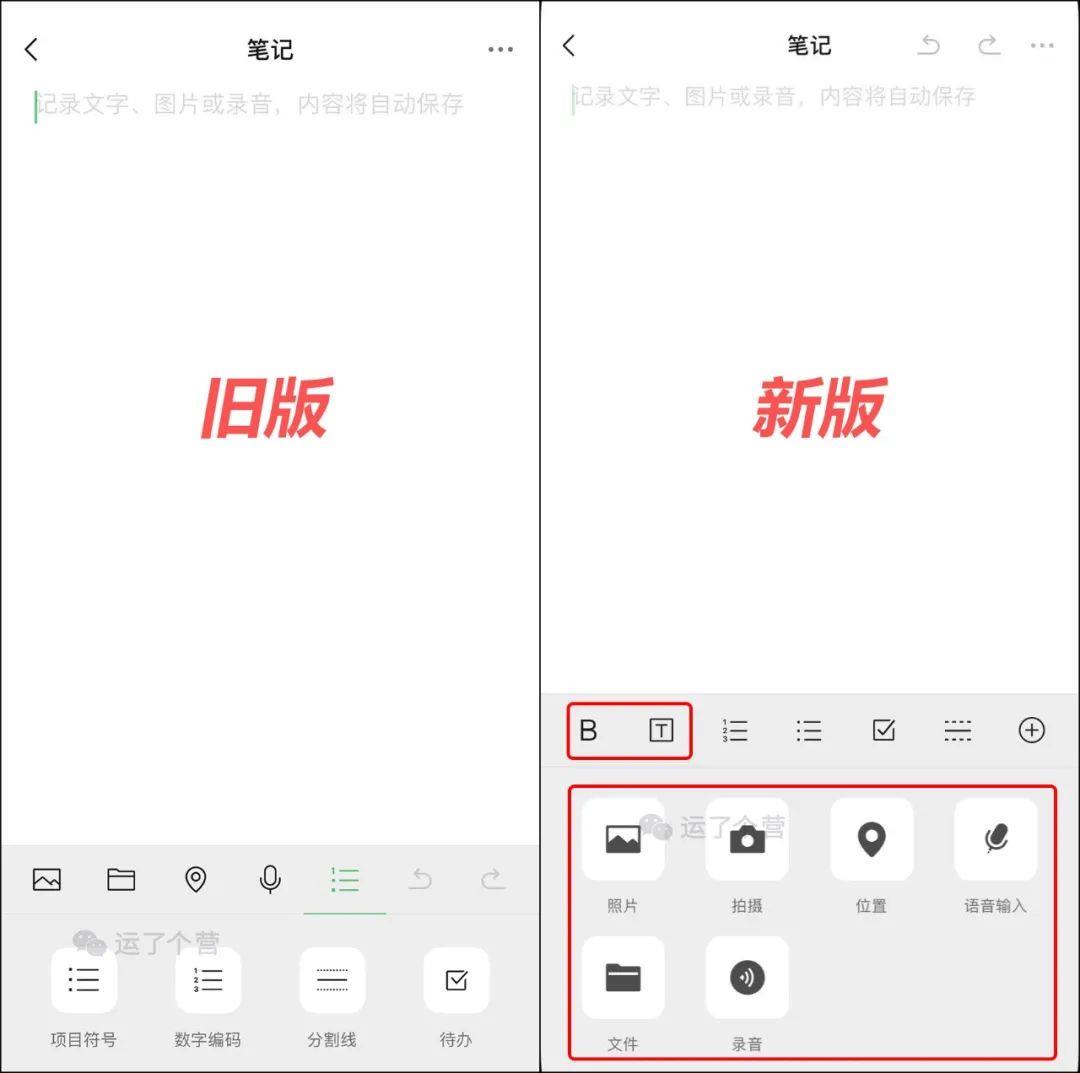 笔记

记录文字、图片或录音，内容将自动保存

旧版

运了个营

项目符号 数字编码 分割线 待办

笔记

记录文字、图片或录音，内容将自动保存

新版

B T

运了个营

照片 拍摄 位置 语音输入

文件 录音