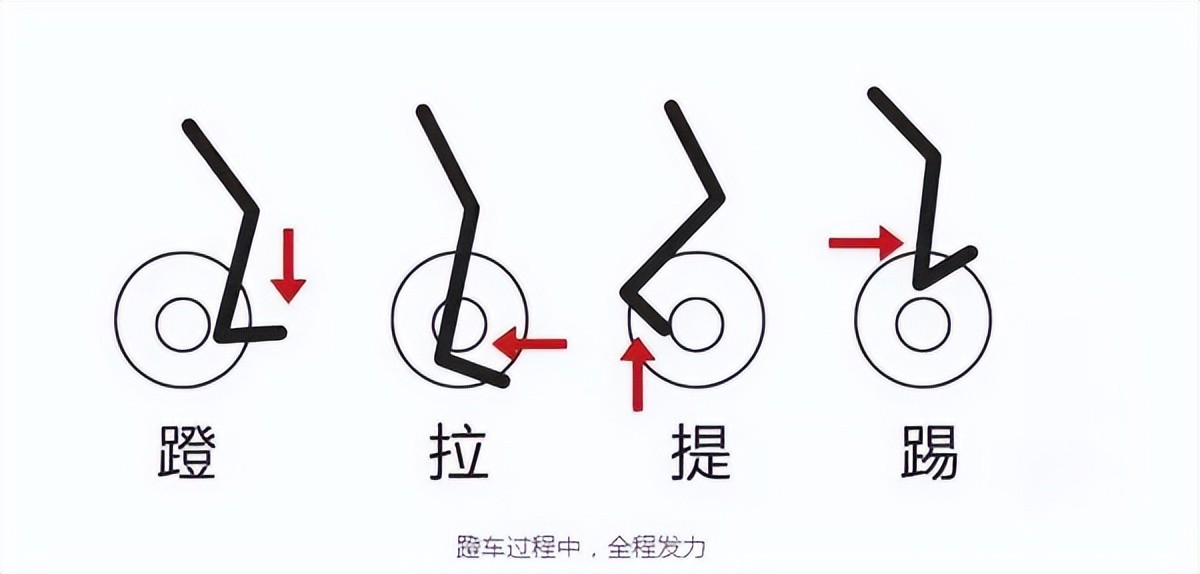 蹬　拉　提　踢

蹬车过程中，全程发力