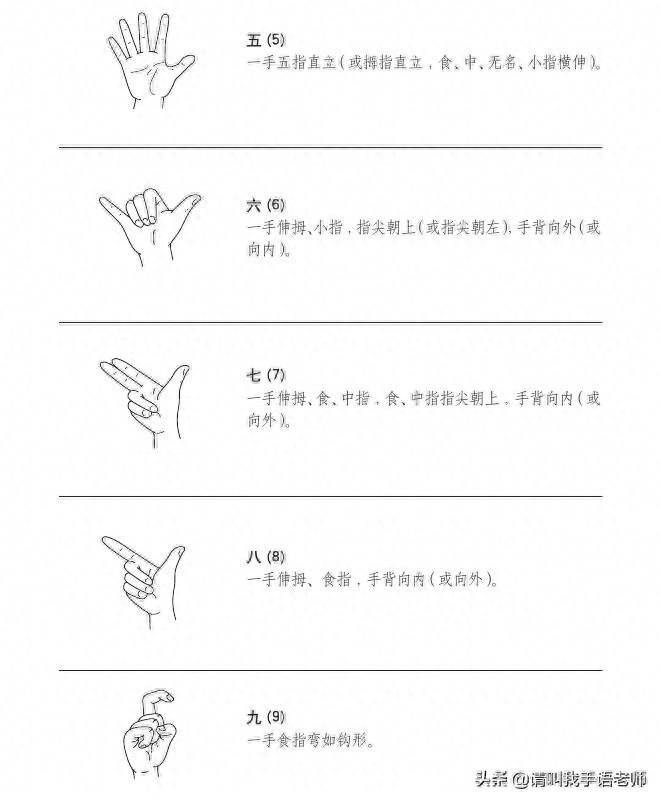 五 (5)
一手五指直立（或拇指直立，食、中、无名、小指横伸）。

六 (6)
一手伸拇、小指，指尖朝上（或指尖朝左），手背向外（或向内）。

七 (7)
一手伸拇、食、中指，食、中指指尖朝上，手背向内（或向外）。

八 (8)
一手伸拇、食指，手背向内（或向外）。

九 (9)
一手食指弯如钩形。

头条 @请叫我手语老师