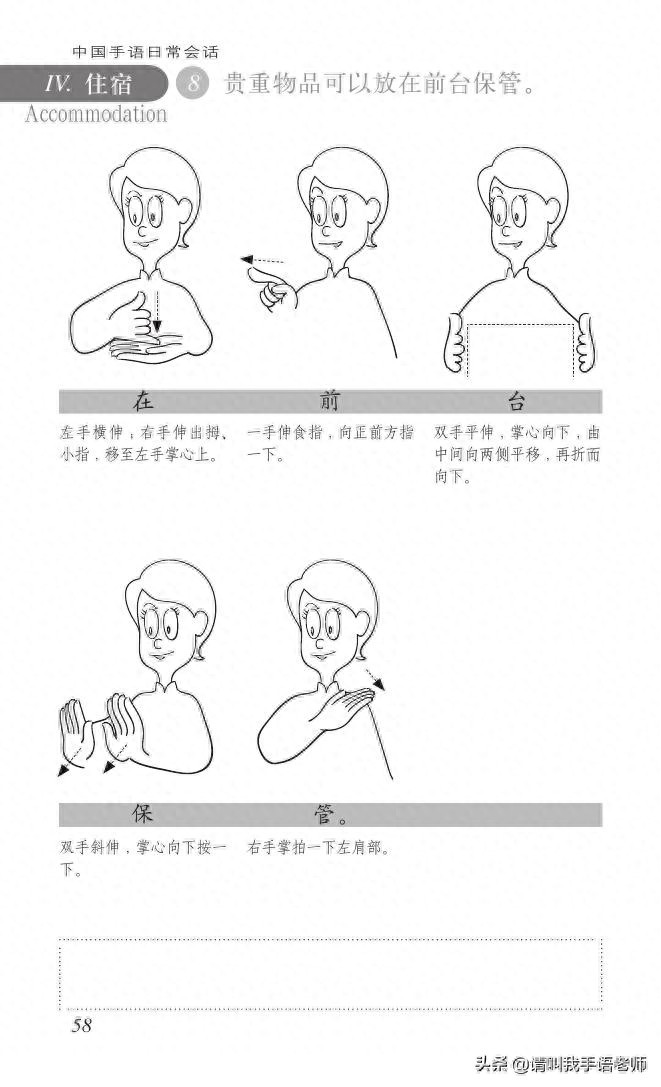 中国手语日常会话

IV. 住宿
Accommodation

8 贵重物品可以放在前台保管。

在
左手横伸；右手伸出拇、小指，移至左手掌心上。

前
一手伸食指，向正前方指一下。

台
双手平伸，掌心向下，由中间向两侧平移，再折而向下。

保
双手斜伸，掌心向下按一下。

管。
右手掌拍一下左肩部。

58

头条 @请叫我手语老师