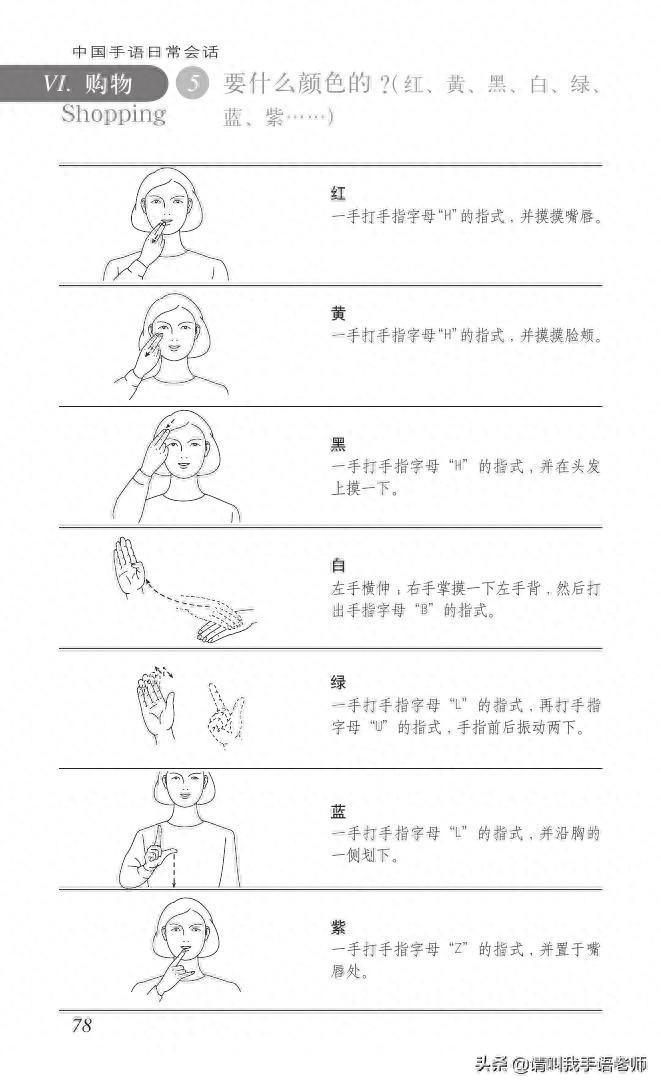 中国手语日常会话

VI. 购物
Shopping

5 要什么颜色的？(红、黄、黑、白、绿、蓝、紫……)

红
一手打手指字母“H”的指式，并摸摸嘴唇。

黄
一手打手指字母“H”的指式，并摸摸脸颊。

黑
一手打手指字母“H”的指式，并在头发上摸一下。

白
左手横伸；右手掌摸一下左手背，然后打出手指字母“B”的指式。

绿
一手打手指字母“L”的指式，再打手指字母“U”的指式，手指前后振动两下。

蓝
一手打手指字母“L”的指式，并沿胸的一侧划下。

紫
一手打手指字母“Z”的指式，并置于嘴唇处。

78

头条 @请叫我手语老师