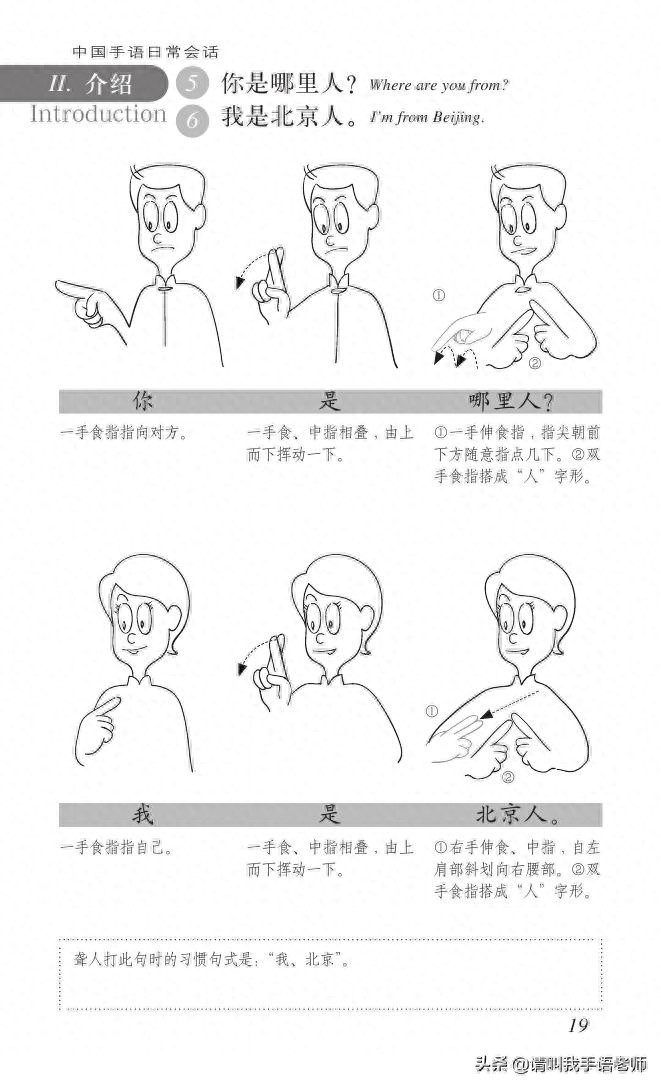 中国手语日常会话

II. 介绍
Introduction

5 你是哪里人？ Where are you from?
6 我是北京人。 I'm from Beijing.

①

②

| 你 | 是 | 哪里人？ |
|---|---|---|
| 一手食指指向对方。 | 一手食、中指相叠，由上而下挥动一下。 | ①一手伸食指，指尖朝前下方随意指点几下。②双手食指搭成“人”字形。 |

①

②

| 我 | 是 | 北京人。 |
|---|---|---|
| 一手食指指自己。 | 一手食、中指相叠，由上而下挥动一下。 | ①右手伸食、中指，自左肩部斜划向右腰部。②双手食指搭成“人”字形。 |

聋人打此句时的习惯句式是：“我、北京”。

19

头条 @请叫我手语老师