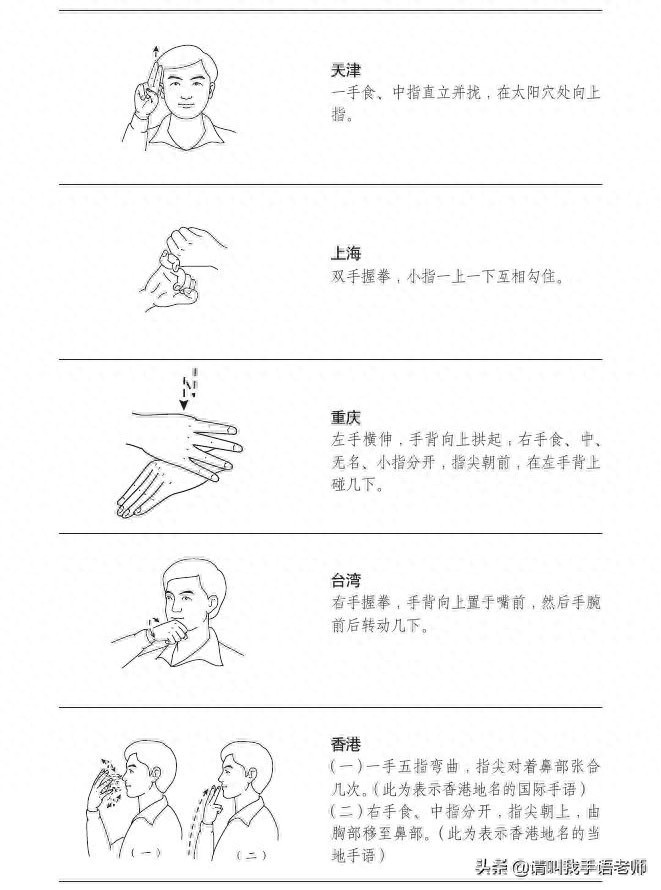 天津
一手食、中指直立并拢，在太阳穴处向上指。

上海
双手握拳，小指一上一下互相勾住。

重庆
左手横伸，手背向上拱起；右手食、中、无名、小指分开，指尖朝前，在左手背上碰几下。

台湾
右手握拳，手背向上置于嘴前，然后手腕前后转动几下。

（一） （二）

香港
（一）一手五指弯曲，指尖对着鼻部张合几次。（此为表示香港地名的国际手语）
（二）右手食、中指分开，指尖朝上，由胸部移至鼻部。（此为表示香港地名的当地手语）

头条 @请叫我手语老师